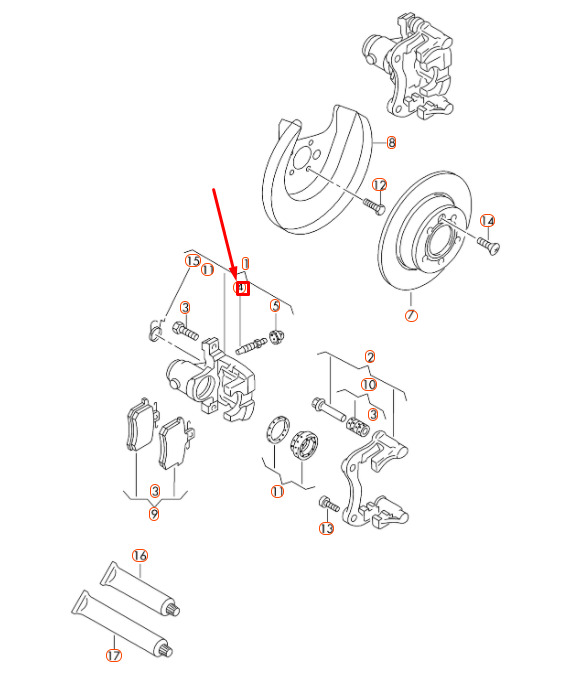 8
12
14
7
15
11
1
4
3
5
2
10
3
3
9
11
13
16
17