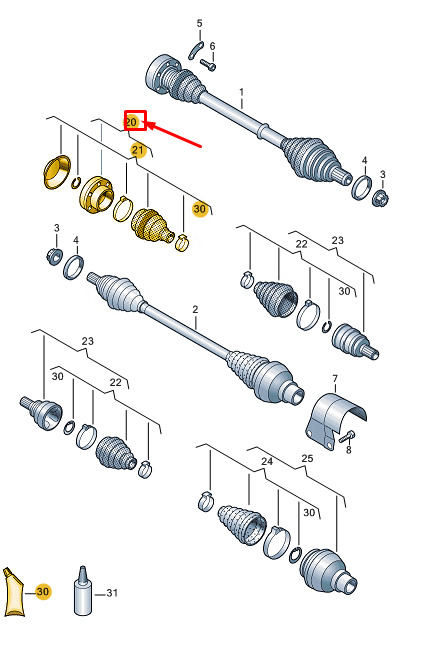 5
6
1
20
21
30
4
3
3
4
22
23
30
2
23
30
22
7
8
24
25
30
30
31