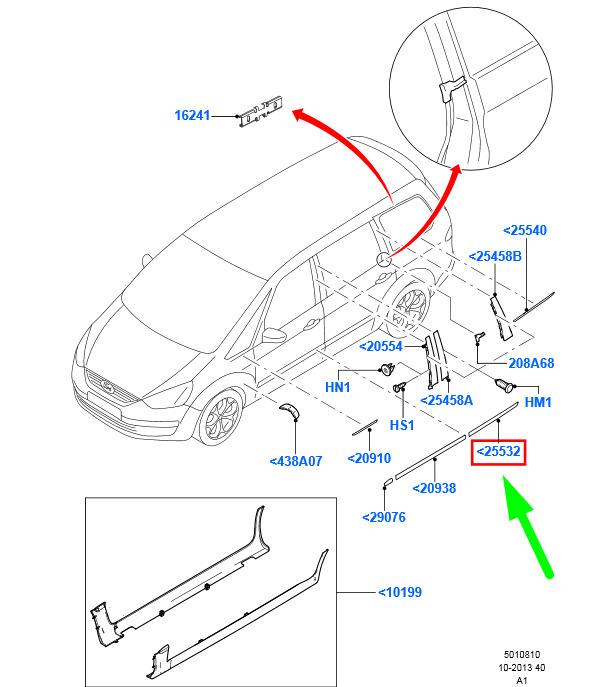 16241

<25540

<25458B

<20554

208A68

HN1

<25458A

HM1

HS1

<25532

<438A07

<20910

<20938

<29076

<10199

5010810
10-2013 40
A1