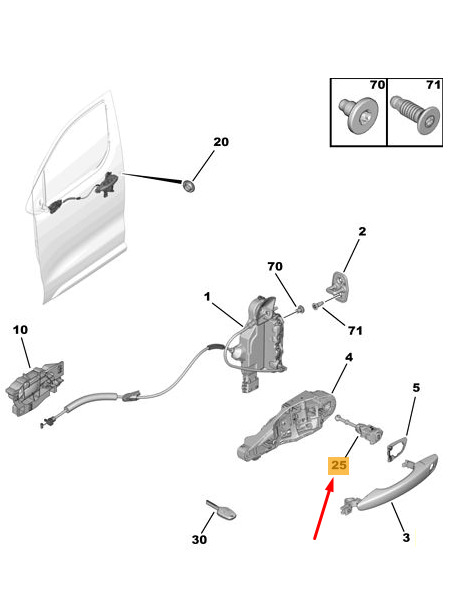 70
71
20
2
70
1
71
10
4
5
25
30
3