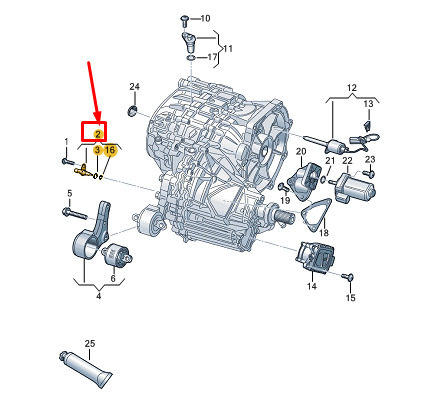 10
11
17
24
12
13
2
1
3
16
20
21
22
23
19
5
18
6
4
14
15
25