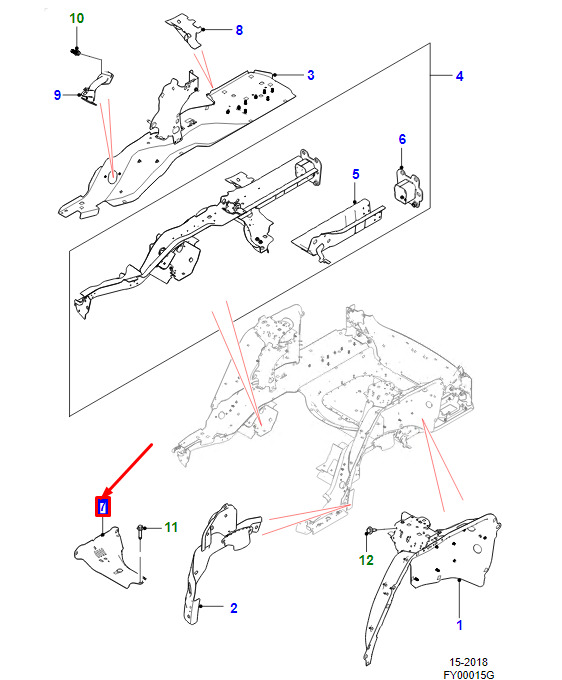 10
8
3
4
9
6
5
7
11
12
2
1
15-2018
FY00015G