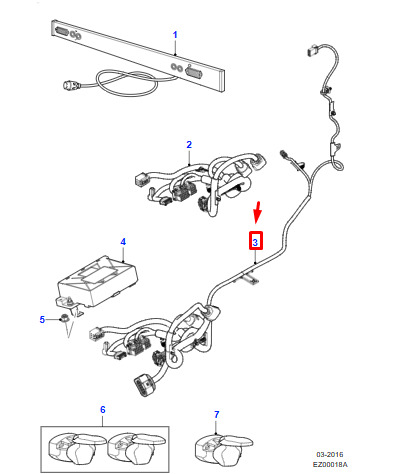 1
2
3
4
5
6
7
03-2016
EZ00018A