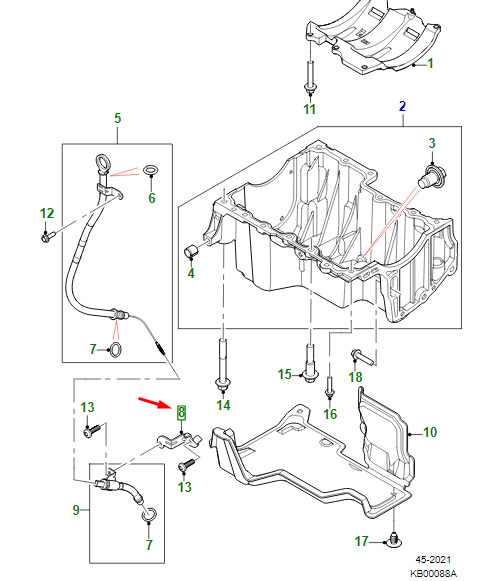 1
11
2
5
3
6
12
4
7
15
18
14
16
13
8
10
13
9
7
17
45-2021
KB00088A