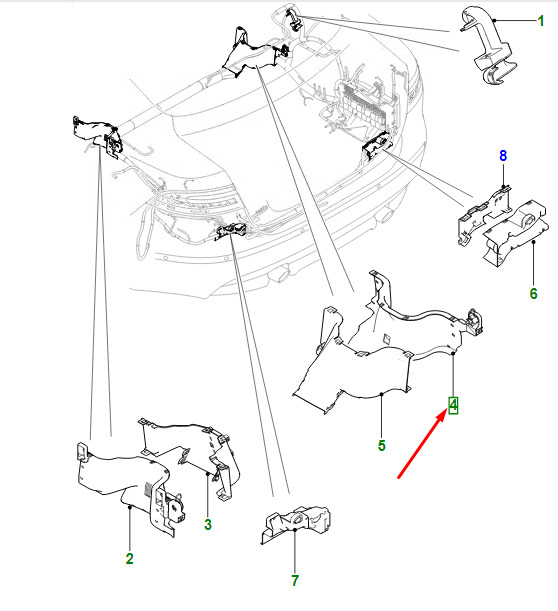 1
8
6
4
5
3
2
7