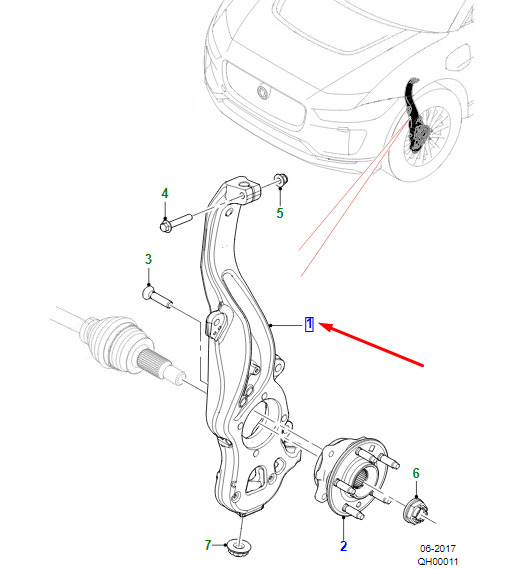 4
5
3
1
6
7
2
06-2017
QH00011