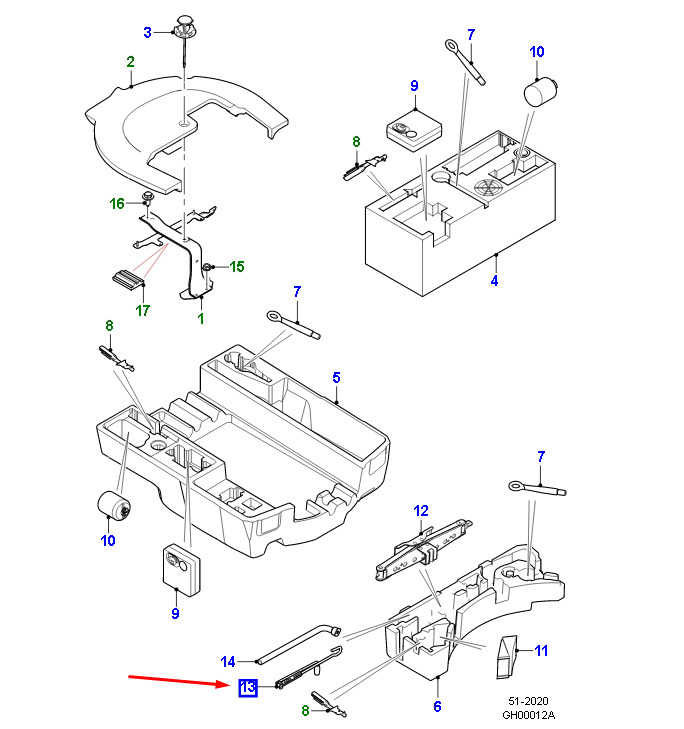 3
2
7
10
9
8
16
15
17
1
4
7
8
5
10
9
7
12
14
11
13
8
6
51-2020
GH00012A