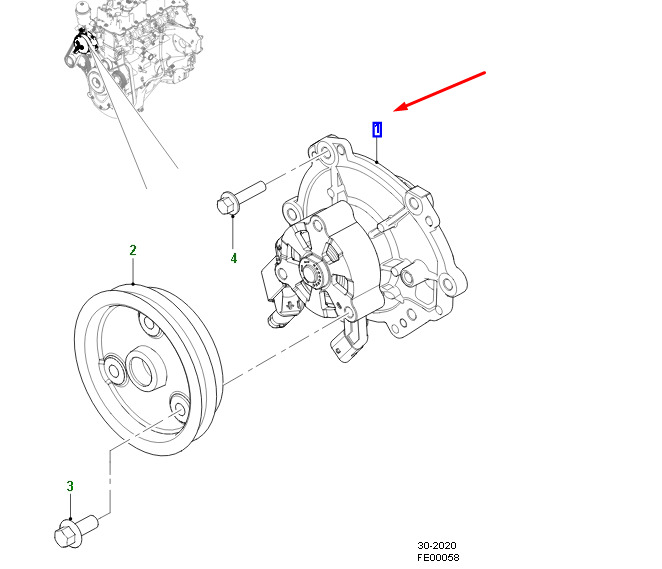 1
4
2
3
30-2020
FE00058