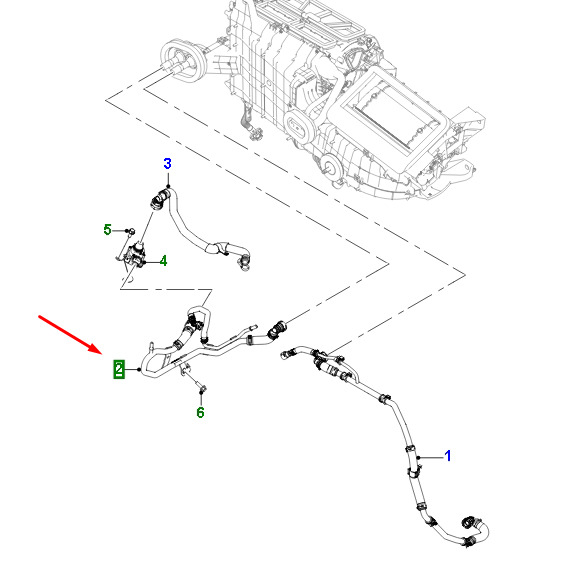 3
5
4
2
6
1