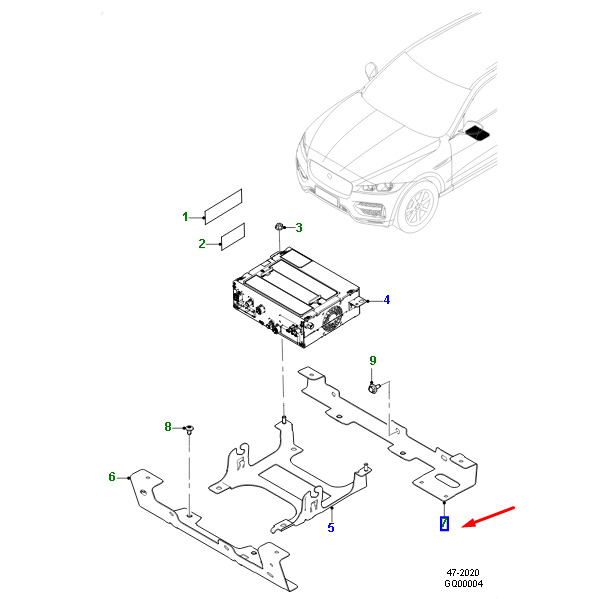 1
2
3
4
9
8
6
5
7
47-2020
GQ00004