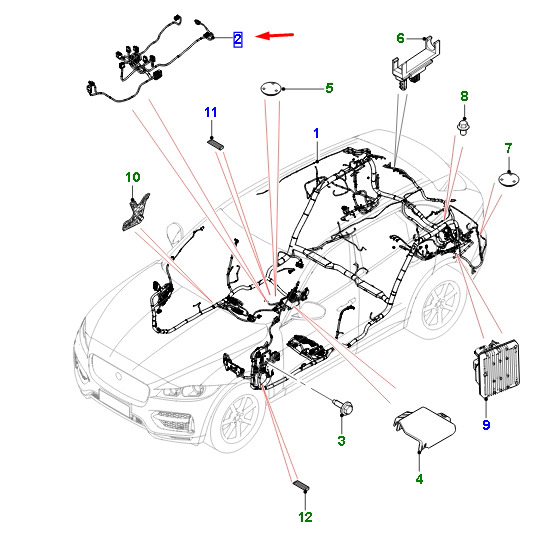 2
6
5
8
11
1
7
10
9
3
4
12