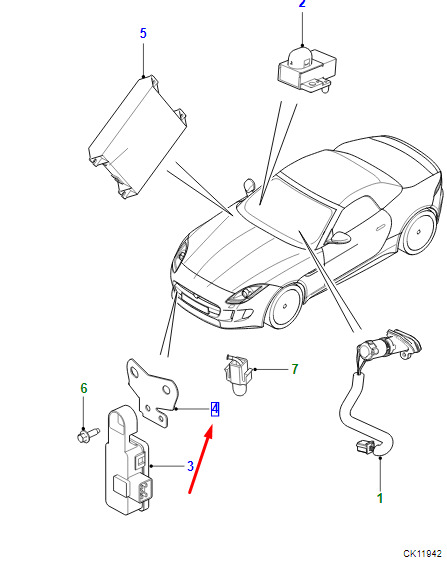 2
5
7
6
4
3
1
CK11942