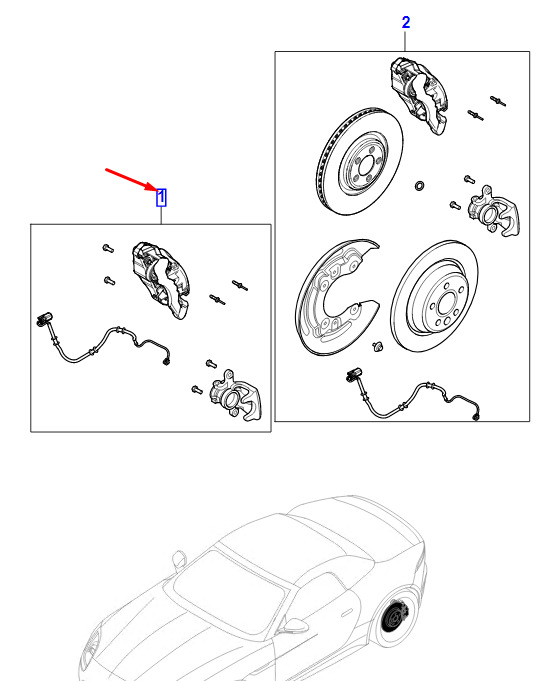 2

1