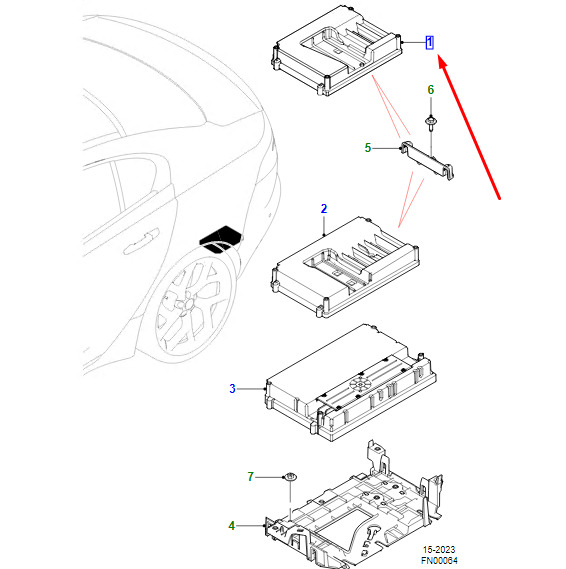 1
6
5
2
3
7
4
15-2023
FN00064