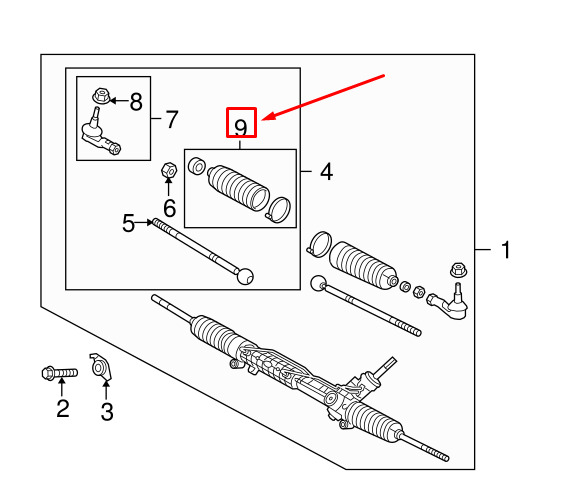 8
7
9
4
6
5
1
2
3