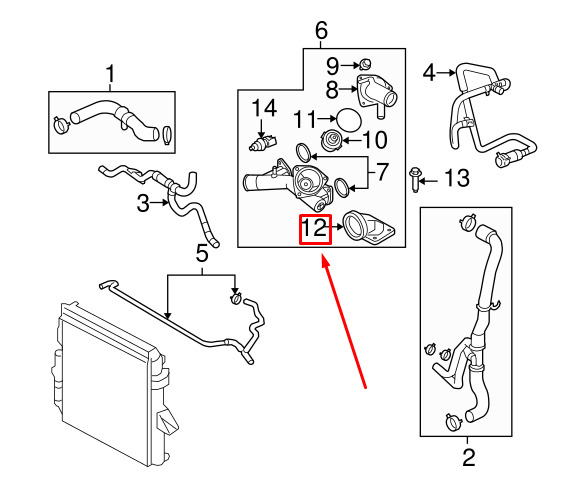 6
1
9
8
4
14
11
10
7
13
3
12
5
2