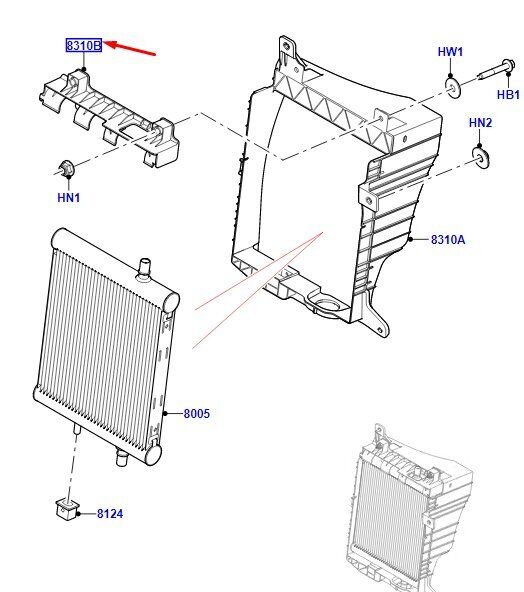 8310B
HW1
HB1
HN2
HN1
8310A
8005
8124