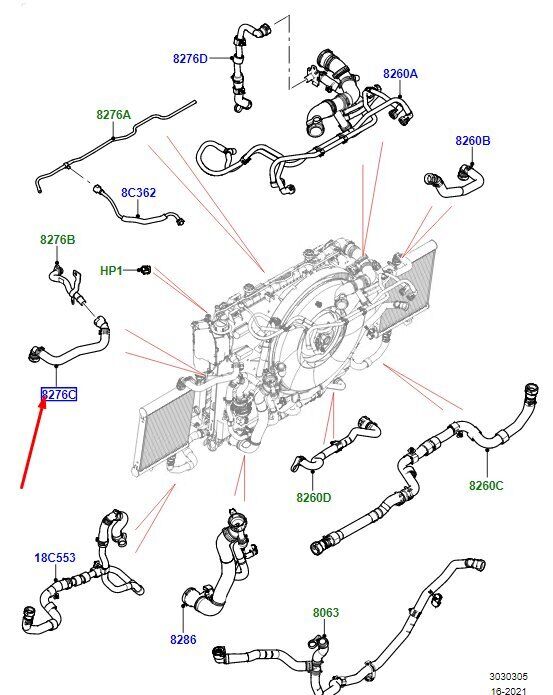 8276D

8260A

8276A

8260B

8C362

8276B

HP1

8276C

8260D

8260C

18C553

8286

8063

3030305
16-2021