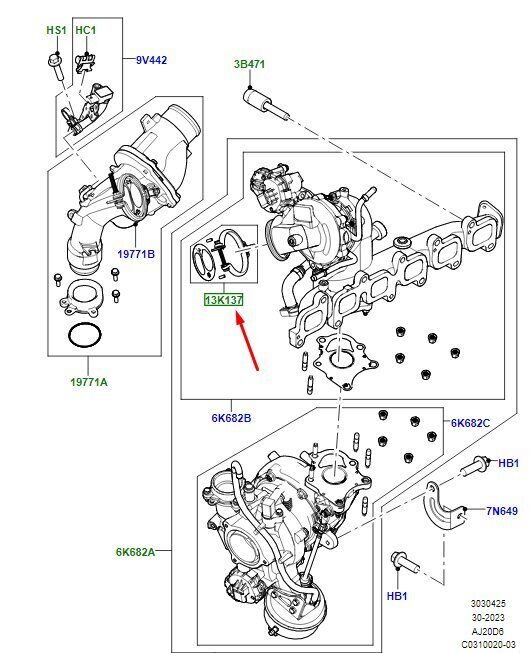 HS1
HC1
9V442
3B471
19771B
13K137
19771A
6K682B
6K682C
HB1
7N649
6K682A
HB1
3030425
30-2023
AJ20D6
C0310020-03