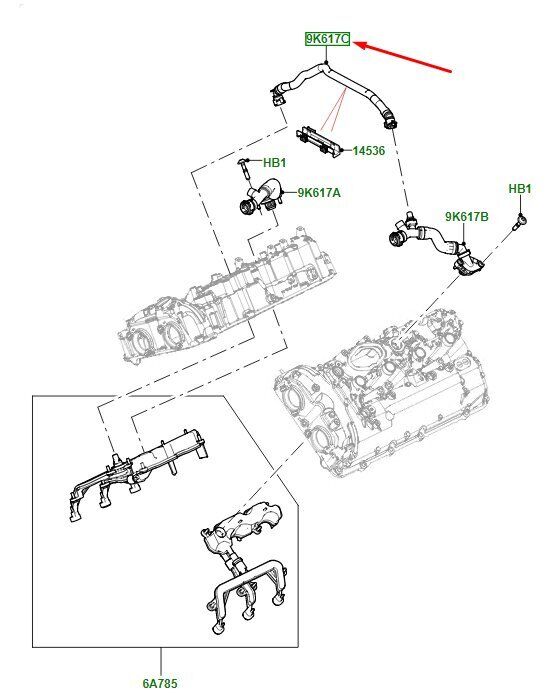 9K617C

14536

HB1

9K617A

HB1

9K617B

6A785