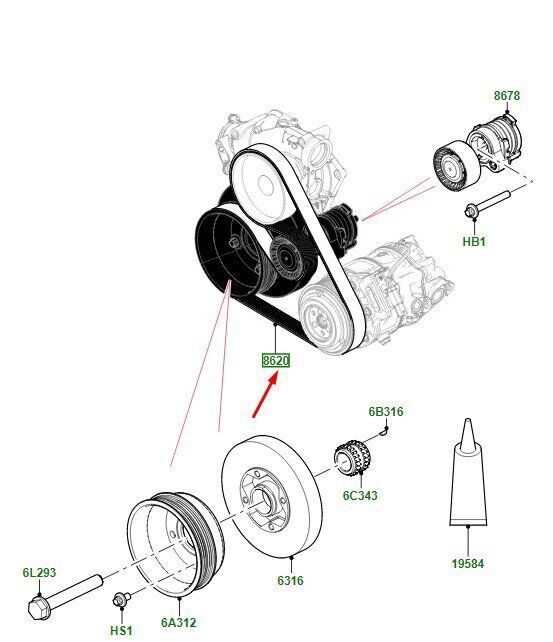 8678

HB1

8620

6B316

6C343

19584

6L293

6316

HS1

6A312