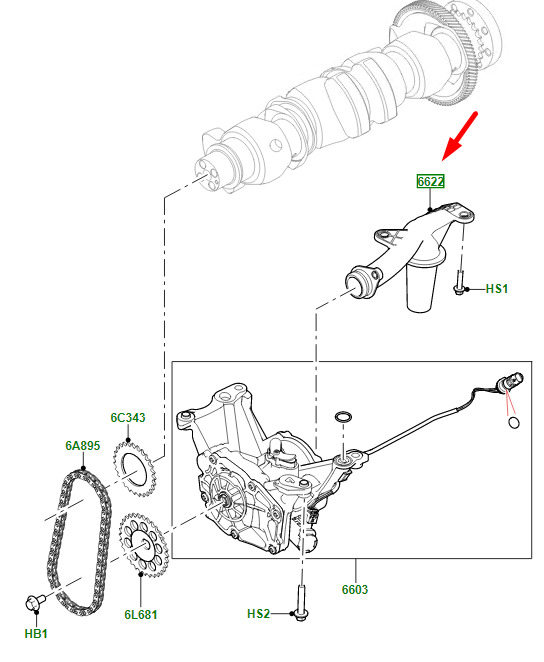 6622
HS1
6C343
6A895
6603
HS2
6L681
HB1