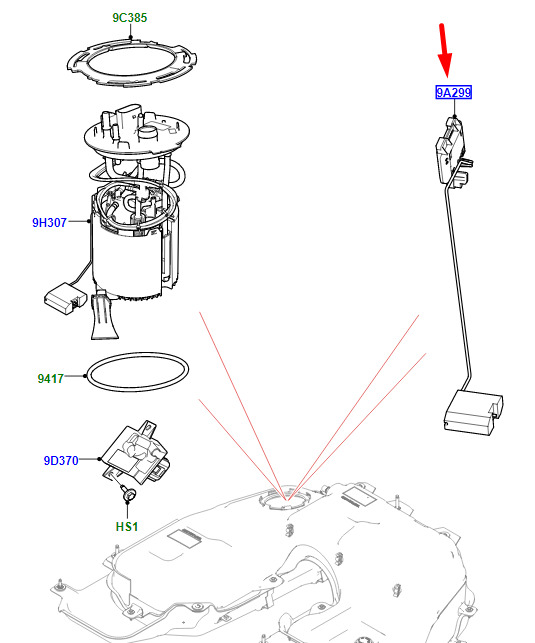 9C385

9A299

9H307

9417

9D370

HS1