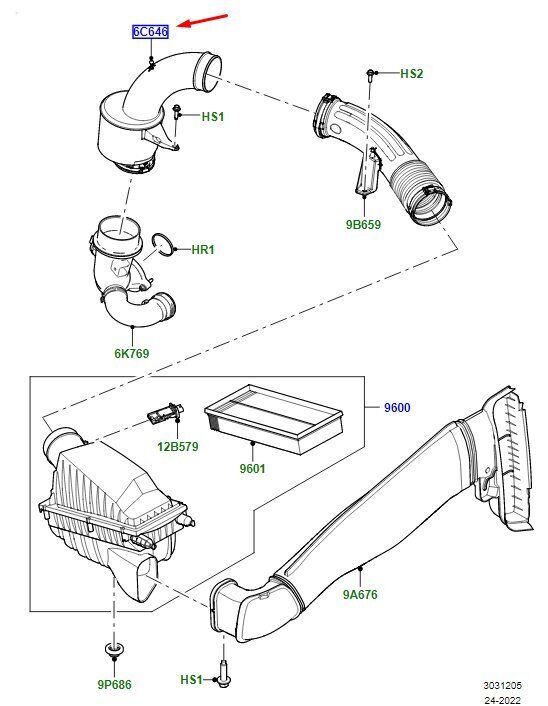 6C646

HS2

HS1

9B659

HR1

6K769

9600

12B579

9601

9A676

9P686

HS1

3031205
24-2022