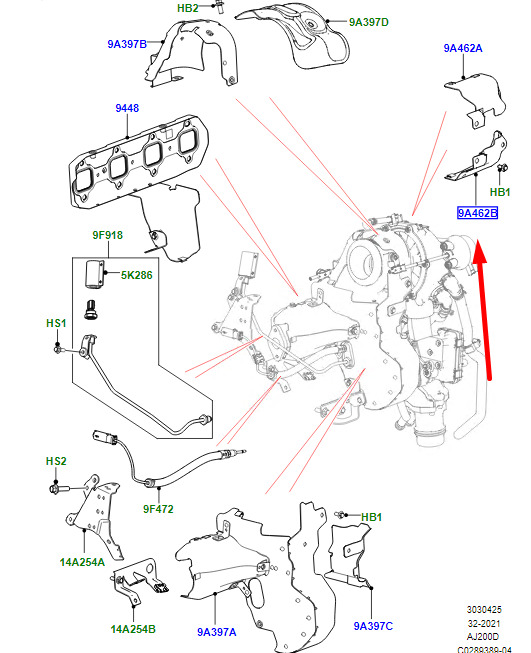 HB2
9A397D
9A397B
9A462A
9448
HB1
9A462B
9F918
5K286
HS1
HS2
9F472
HB1
14A254A
14A254B
9A397A
9A397C
3030425
32-2021
AJ200D
C0289389-04