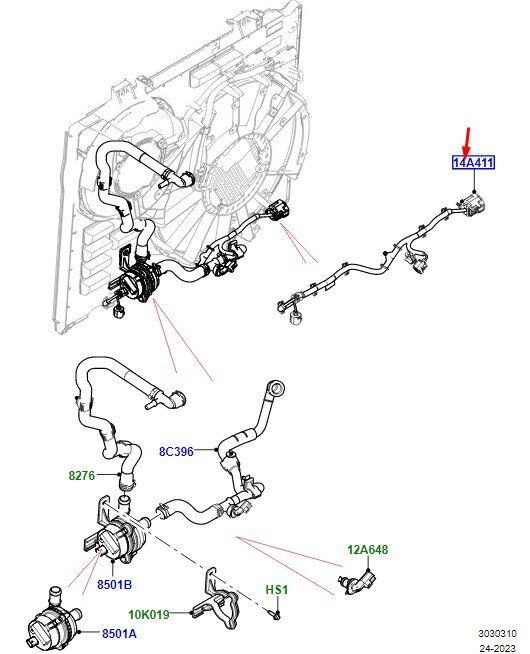 14A411
8C396
8276
12A648
8501B
HS1
10K019
8501A
3030310
24-2023