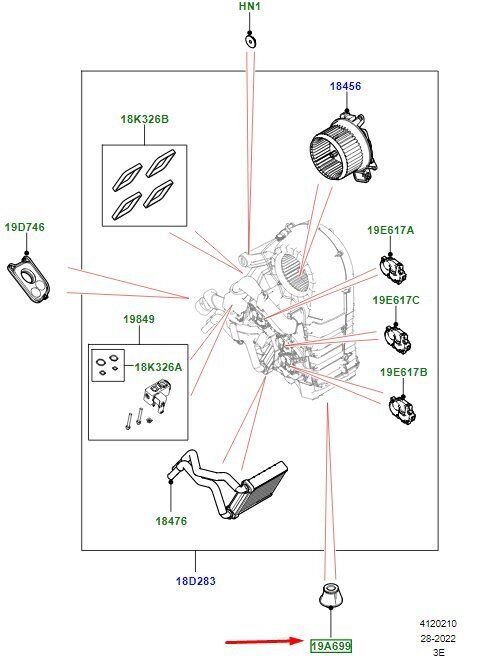 HN1

18456

18K326B

19D746

19E617A

19E617C

19849

18K326A

19E617B

18476

18D283

19A699

4120210
28-2022
3E