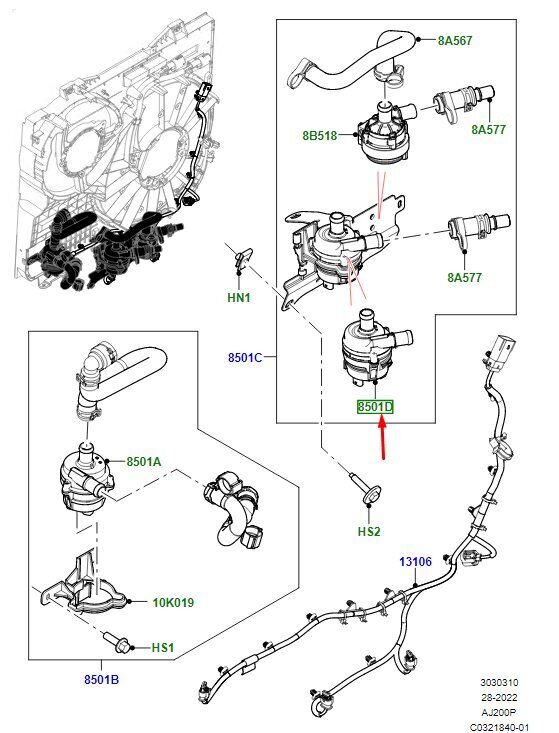 8A567
8B518
8A577
8A577
HN1
8501C
8501D
8501A
HS2
13106
10K019
HS1
8501B
3030310
28-2022
AJ200P
C0321840-01