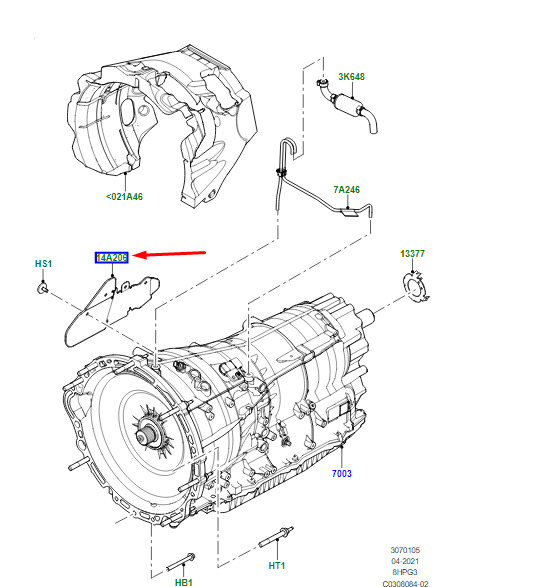 3K648

<021A46

7A246

14A206

HS1

13377

7003

HB1

HT1

3070105
04-2021
8HPG3
C0308084-02