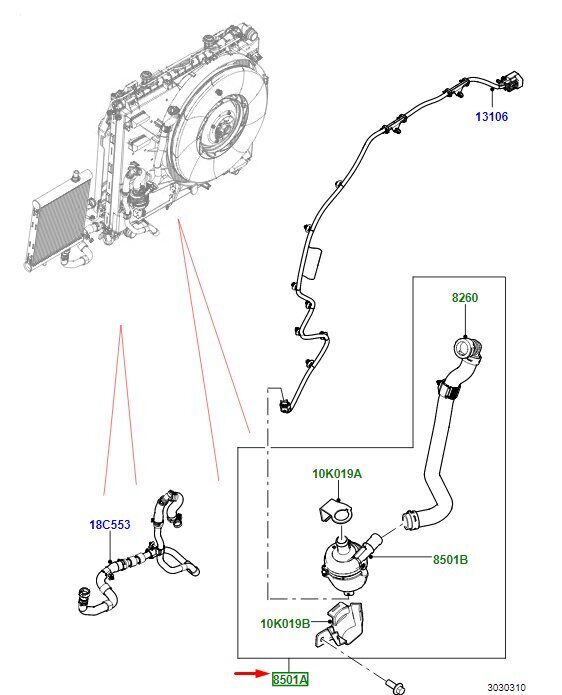 13106

8260

10K019A

18C553

8501B

10K019B

8501A

3030310