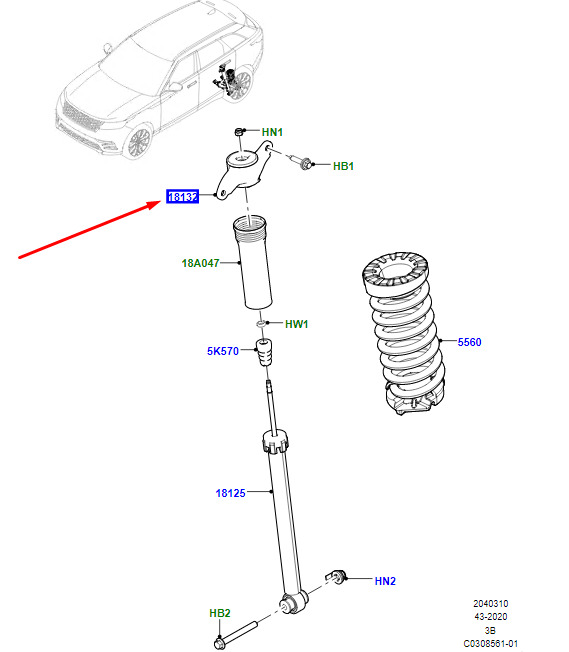 HN1
HB1
18132
18A047
HW1
5K570
5560
18125
HN2
HB2
2040310
43-2020
3B
C0308561-01