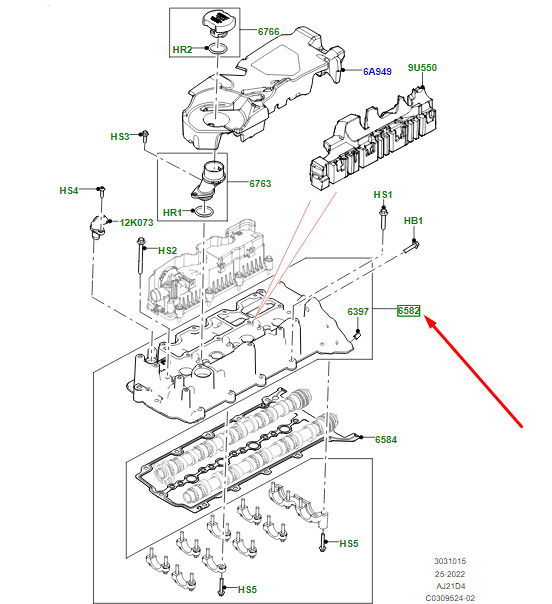 6766
HR2
6A949
9U550
HS3
6763
HS4
HR1
12K073
HS1
HB1
HS2
6397
6582
6584
HS5
HS5
3031015
25-2022
AJ21D4
C0309524-02