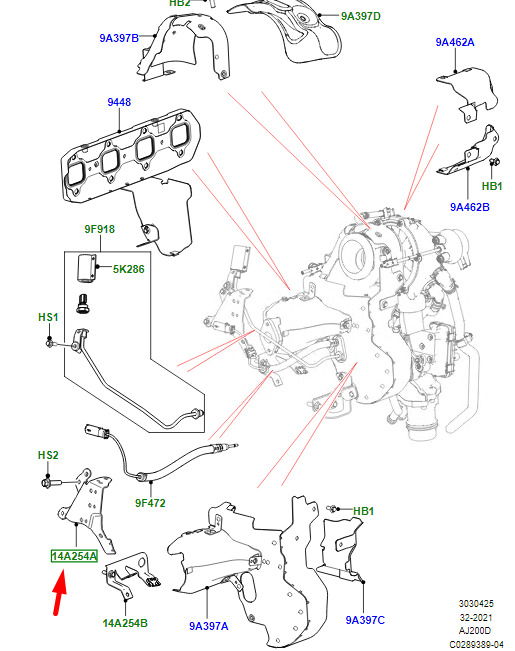 HB2
9A397D
9A397B
9A462A
9448
HB1
9A462B
9F918
5K286
HS1
HS2
9F472
HB1
14A254A
14A254B
9A397A
9A397C
3030425
32-2021
AJ200D
C0289389-04