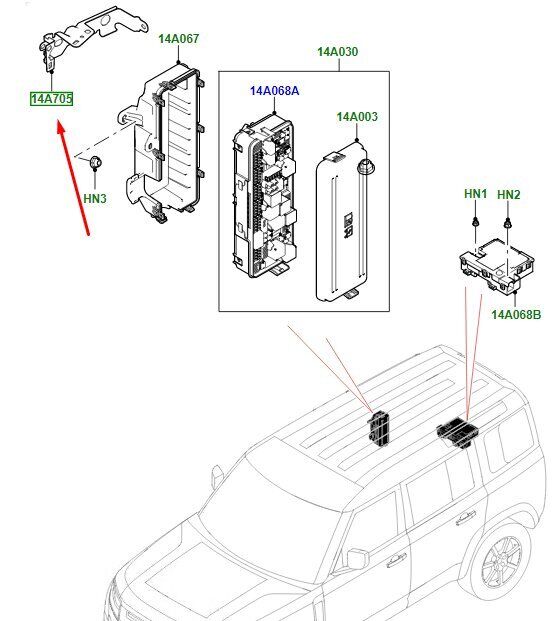 14A705

14A067

HN3

14A030

14A068A

14A003

HN1

HN2

14A068B