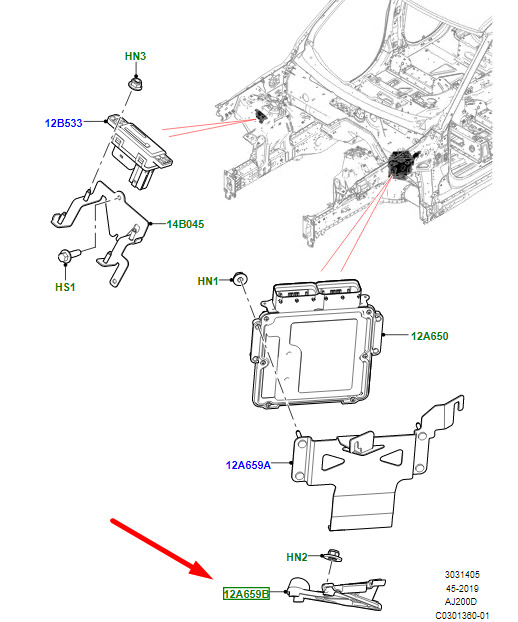 HN3
12B533
14B045
HS1
HN1
12A650
12A659A
HN2
12A659B
3031405
45-2019
AJ200D
C0301360-01