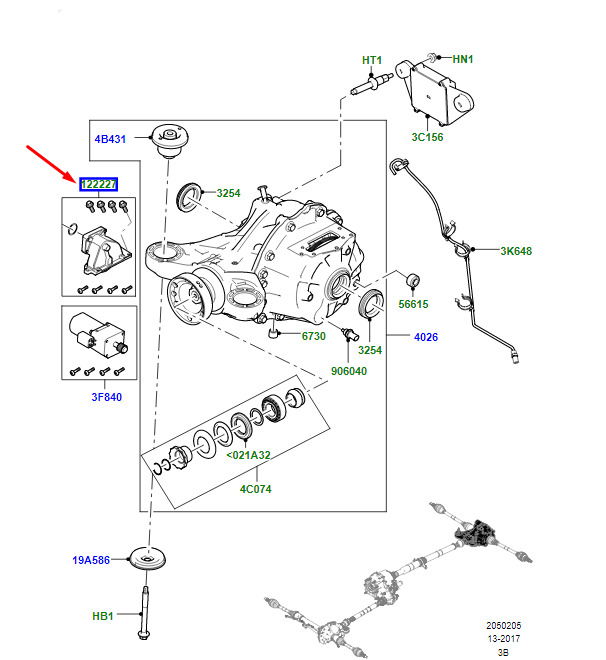 HT1
HN1
3C156
4B431
122227
3254
3K648
56615
6730
3254
4026
906040
3F840
<021A32
4C074
19A586
HB1
2050205
13-2017
3B