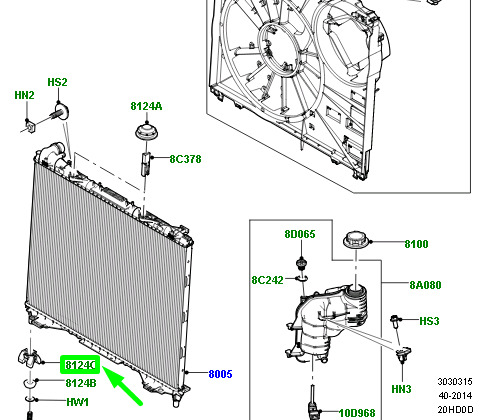 HS2
HN2
8124A
8C378
8D065
8100
8C242
8A080
HS3
8124C
8005
8124B
HN3
HW1
10D968
3030315
40-2014
20HD0D