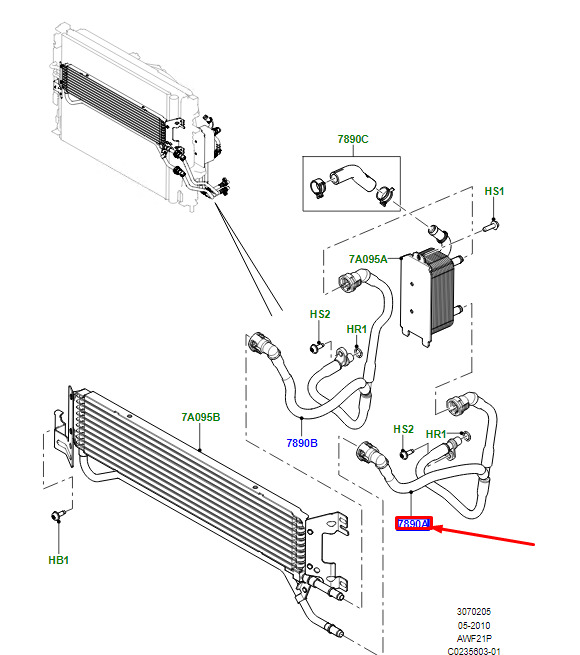 7890C

HS1

7A095A

HS2

HR1

7A095B

7890B

HS2

HR1

7890A

HB1

3070205
05-2010
AWF21P
C0235603-01