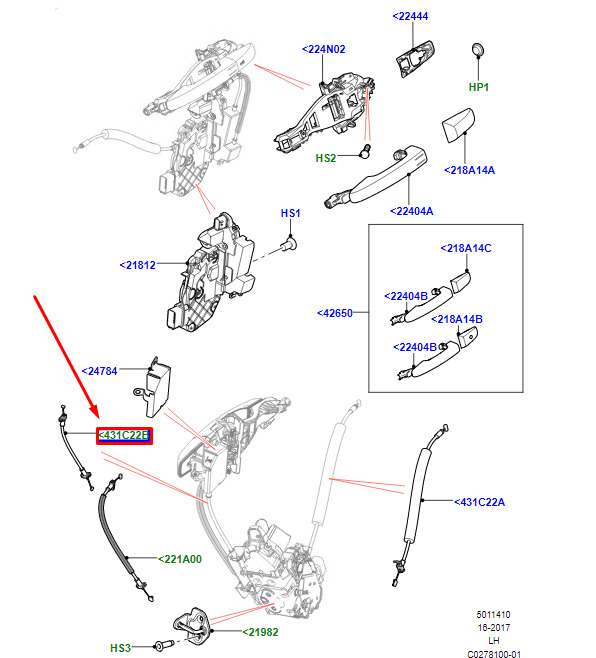 <22444
<224N02
HP1
HS2
<218A14A
<22404A
HS1
<21812
<218A14C
<22404B
<42650
<218A14B
<22404B
<24784
<431C22B
<431C22A
<221A00
<21982
HS3
5011410
16-2017
LH
C0278100-01