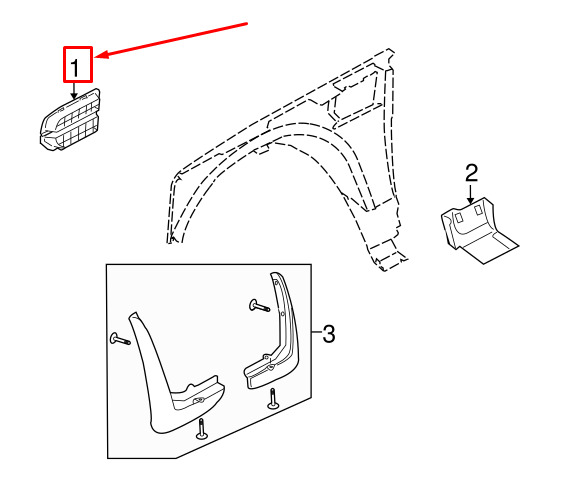 1
2
3