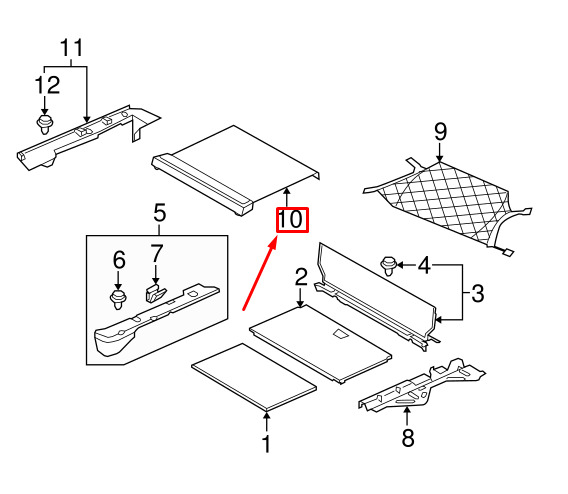 11
12
9
10
5
6
7
4
3
2
1
8