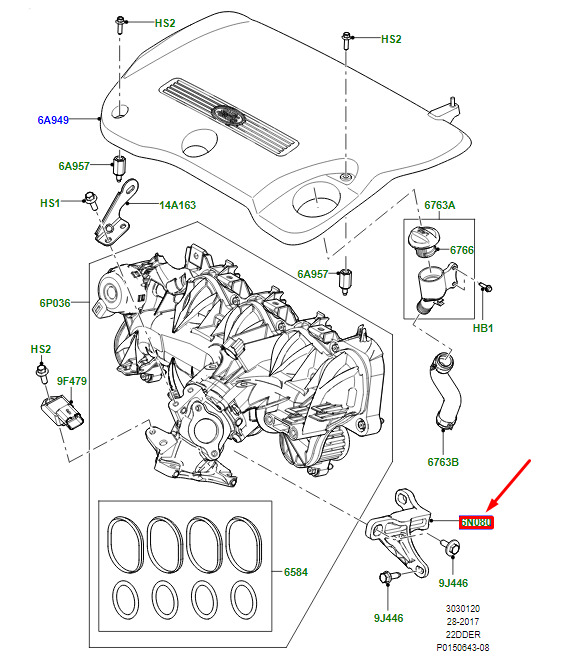 HS2
HS2
6A949
6A957
HS1
14A163
6763A
6766
6A957
6P036
HB1
HS2
9F479
6763B
6N080
6584
9J446
9J446
3030120
28-2017
22DDER
P0150643-08