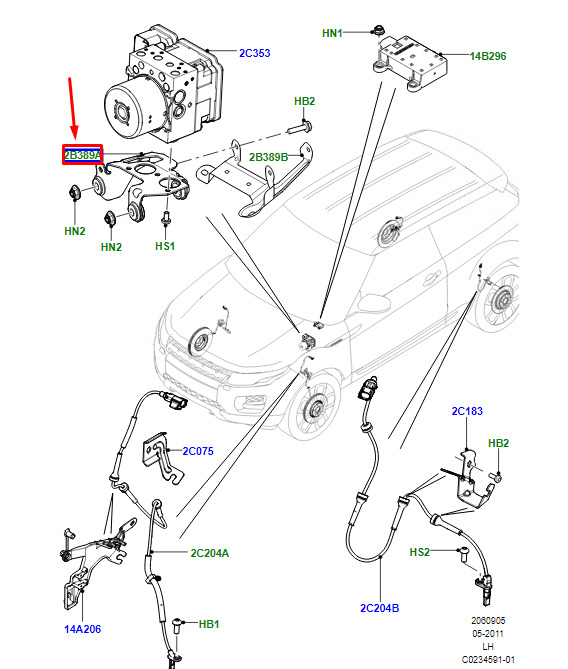 2C353
HN1
14B296
HB2
2B389A
2B389B
HN2
HN2
HS1
2C183
HB2
2C075
2C204A
HS2
2C204B
14A206
HB1
2060905
05-2011
LH
C0234591-01