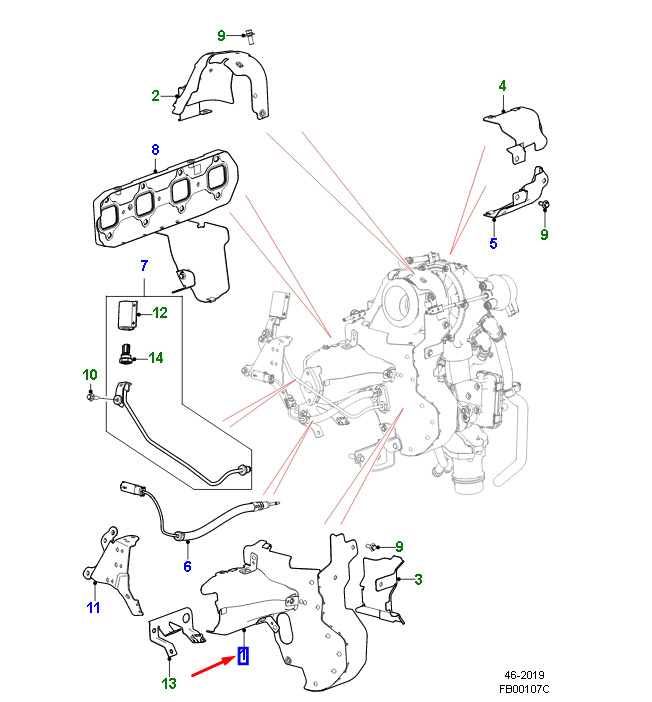 9
2
4
8
5
9
7
12
14
10
6
9
3
11
1
13
46-2019
FB00107C