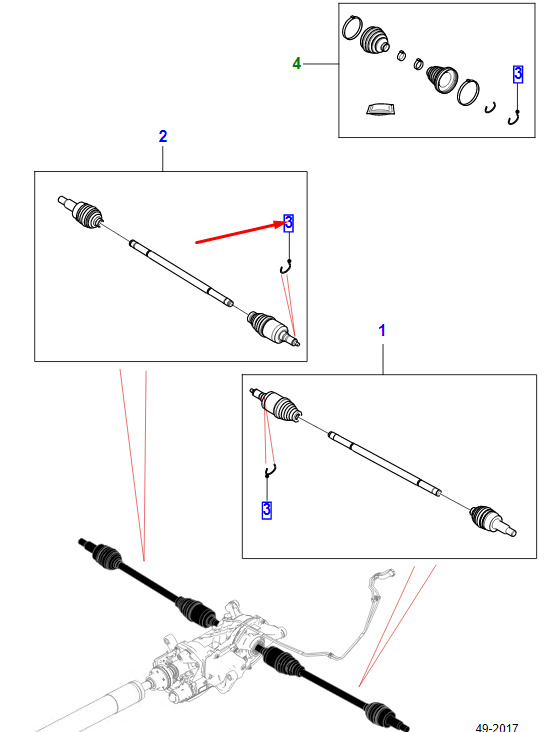 4

3

2

3

1

3

49-2017