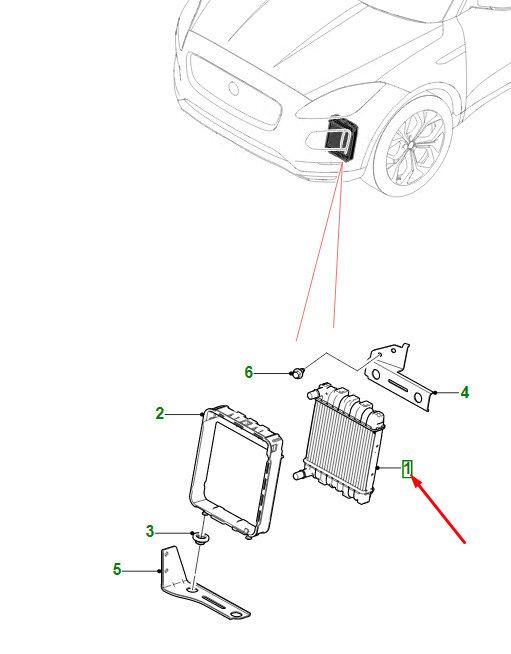 6
4
2
1
3
5